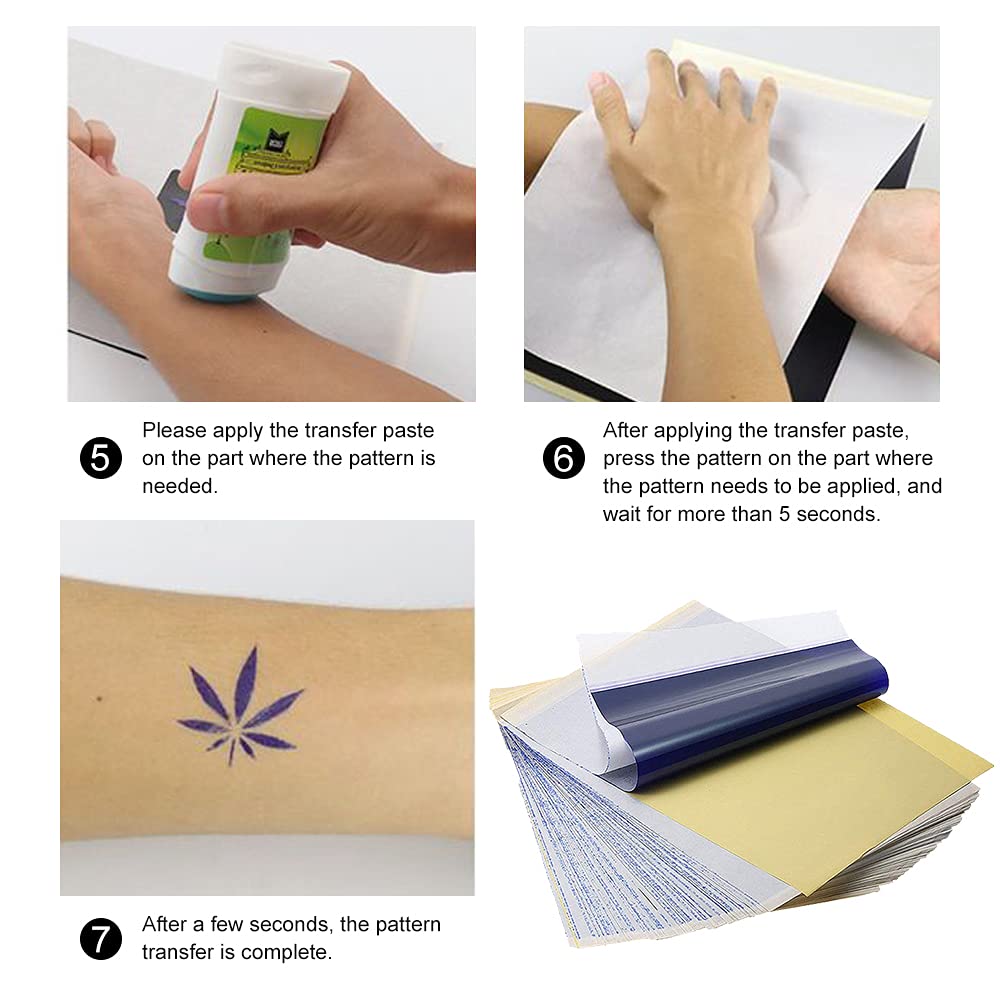 5 Please apply the transfer paste on the part where the pattern is needed.

6 After applying the transfer paste, press the pattern on the part where the pattern needs to be applied, and wait for more than 5 seconds.

7 After a few seconds, the pattern transfer is complete.